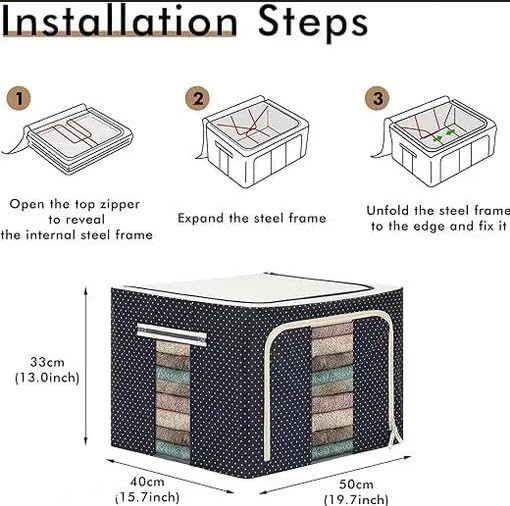 Installation Steps

1

Open the top zipper to reveal the internal steel frame

2

Expand the steel frame

3

Unfold the steel frame to the edge and fix it

33cm (13.0inch)

40cm (15.7inch)

50cm (19.7inch)